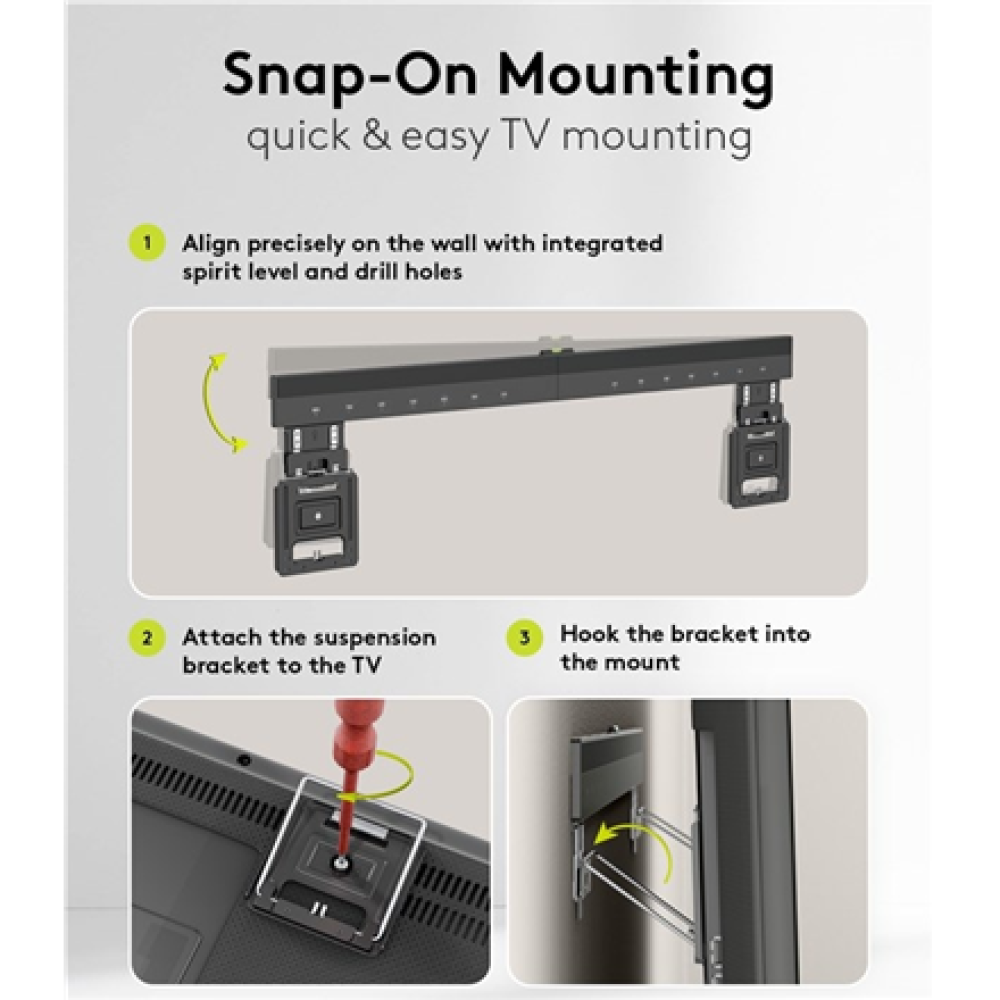 Snap-On Mounting
quick & easy TV mounting

1 Align precisely on the wall with integrated spirit level and drill holes

2 Attach the suspension bracket to the TV

3 Hook the bracket into the mount