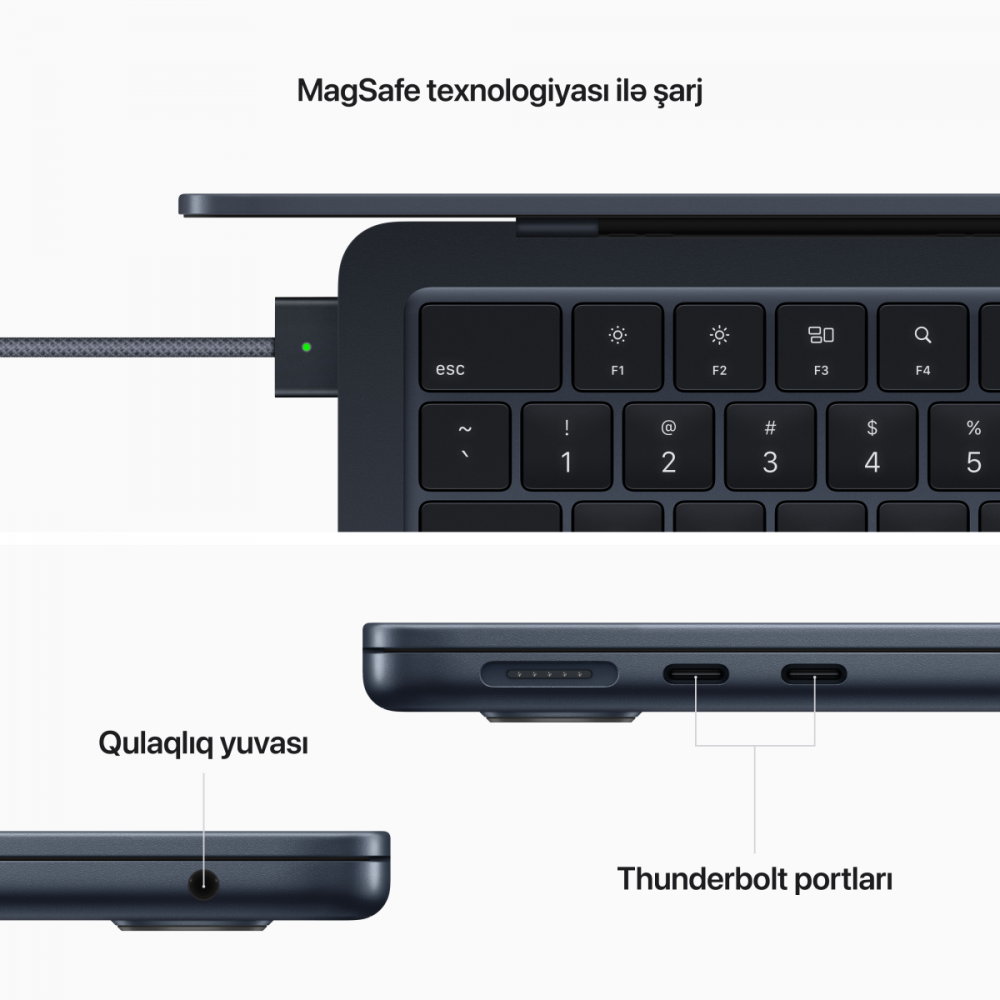 MagSafe texnologiyası ilə şarj

esc

F1

F2

F3

F4

~
`

!
1

@
2

#
3

$
4

%
5

Qulaqlıq yuvası

Thunderbolt portları