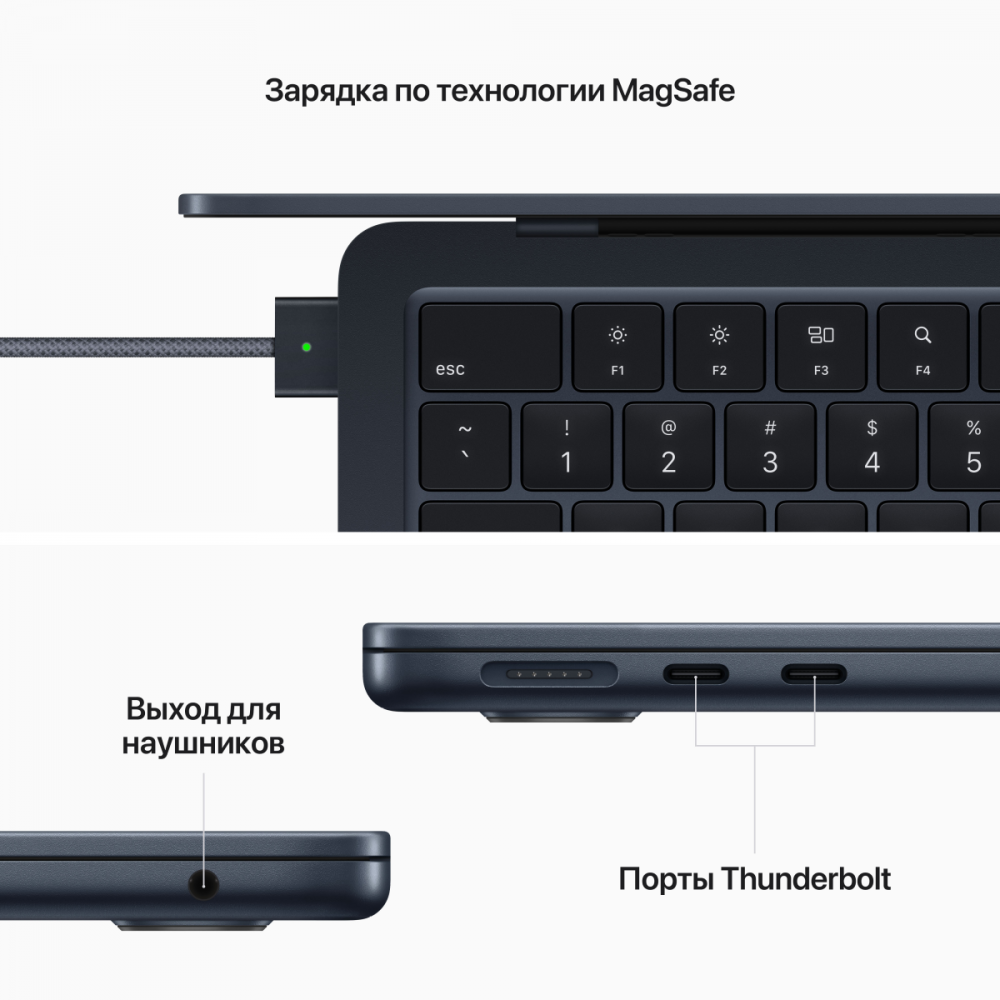 Зарядка по технологии MagSafe

esc
F1
F2
F3
F4
~
`
!
1
@
2
#
3
$
4
%
5

Выход для наушников

Порты Thunderbolt