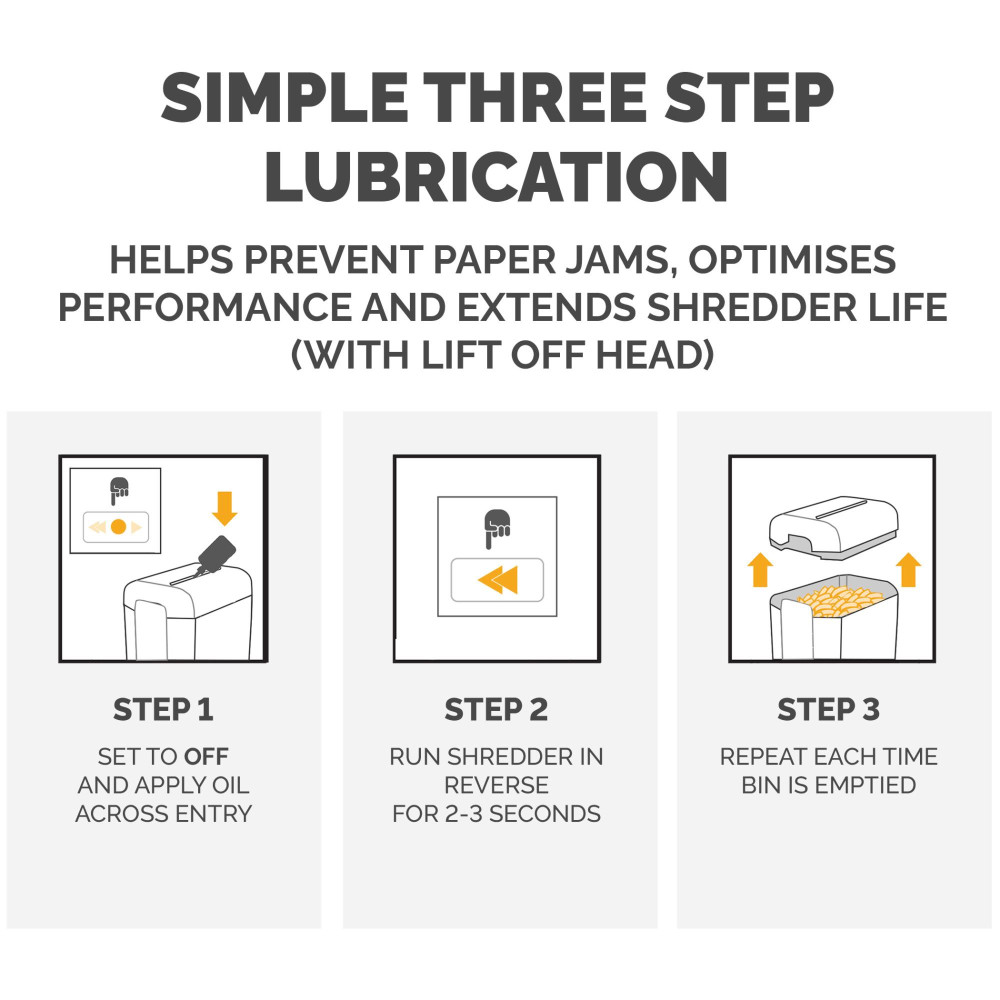 SIMPLE THREE STEP LUBRICATION

HELPS PREVENT PAPER JAMS, OPTIMISES PERFORMANCE AND EXTENDS SHREDDER LIFE (WITH LIFT OFF HEAD)

STEP 1

SET TO OFF AND APPLY OIL ACROSS ENTRY

STEP 2

RUN SHREDDER IN REVERSE FOR 2-3 SECONDS

STEP 3

REPEAT EACH TIME BIN IS EMPTIED