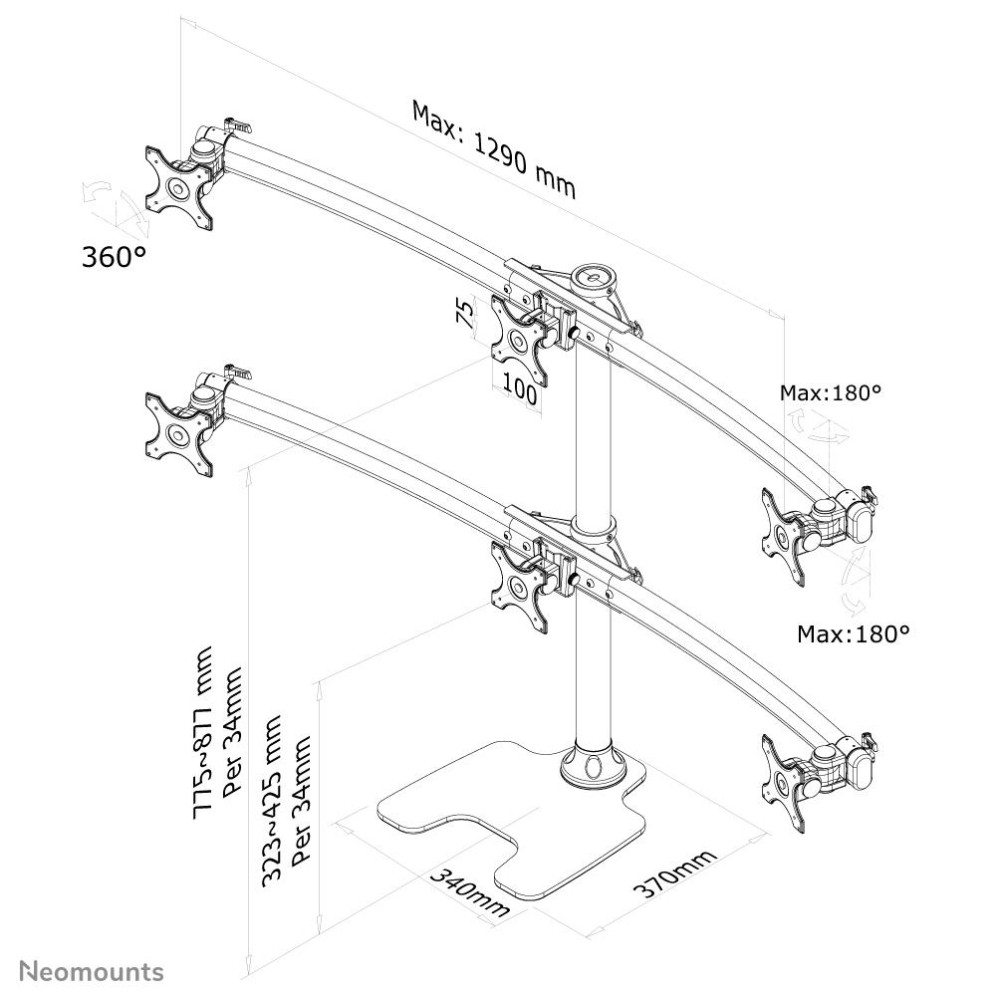 Max: 1290 mm

360°

75

100

Max:180°

Max:180°

775~877 mm
Per 34mm

323~425 mm
Per 34mm

340mm

370mm

Neomounts